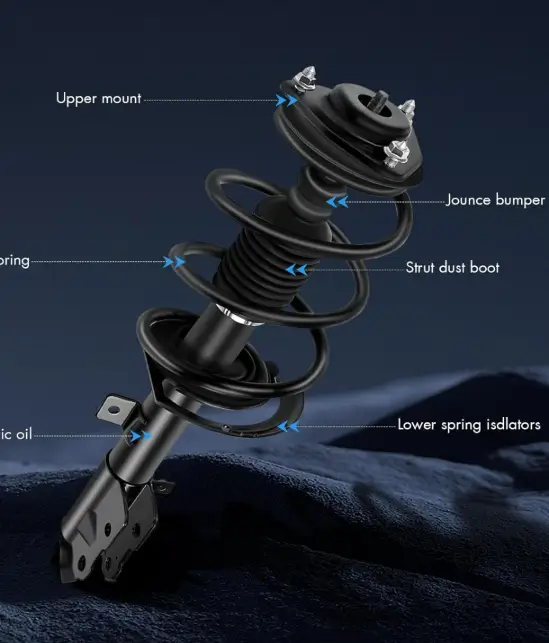 Upper mount

Jounce bumper

pring

Strut dust boot

ic oil

Lower spring isdlators